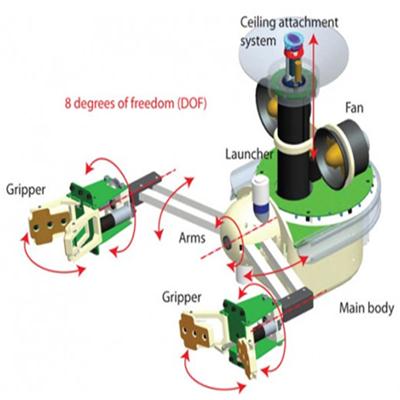 Ceiling attachment system

8 degrees of freedom (DOF)

Fan

Launcher

Gripper

Arms

Gripper

Main body