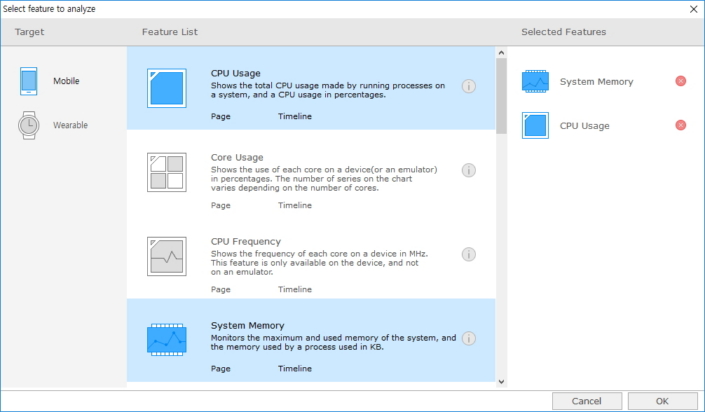 Select feature to analyze

Target

Feature List

Selected Features

Mobile

Wearable

CPU Usage
Shows the total CPU usage made by running processes on a system, and a CPU usage in percentages.
Page Timeline

Core Usage
Shows the use of each core on a device(or an emulator) in percentages. The number of series on the chart varies depending on the number of cores.
Page Timeline

CPU Frequency
Shows the frequency of each core on a device in MHz. This feature is only available on the device, and not on an emulator.
Page Timeline

System Memory
Monitors the maximum and used memory of the system, and the memory used by a process used in KB.
Page Timeline

System Memory

CPU Usage

Cancel

OK