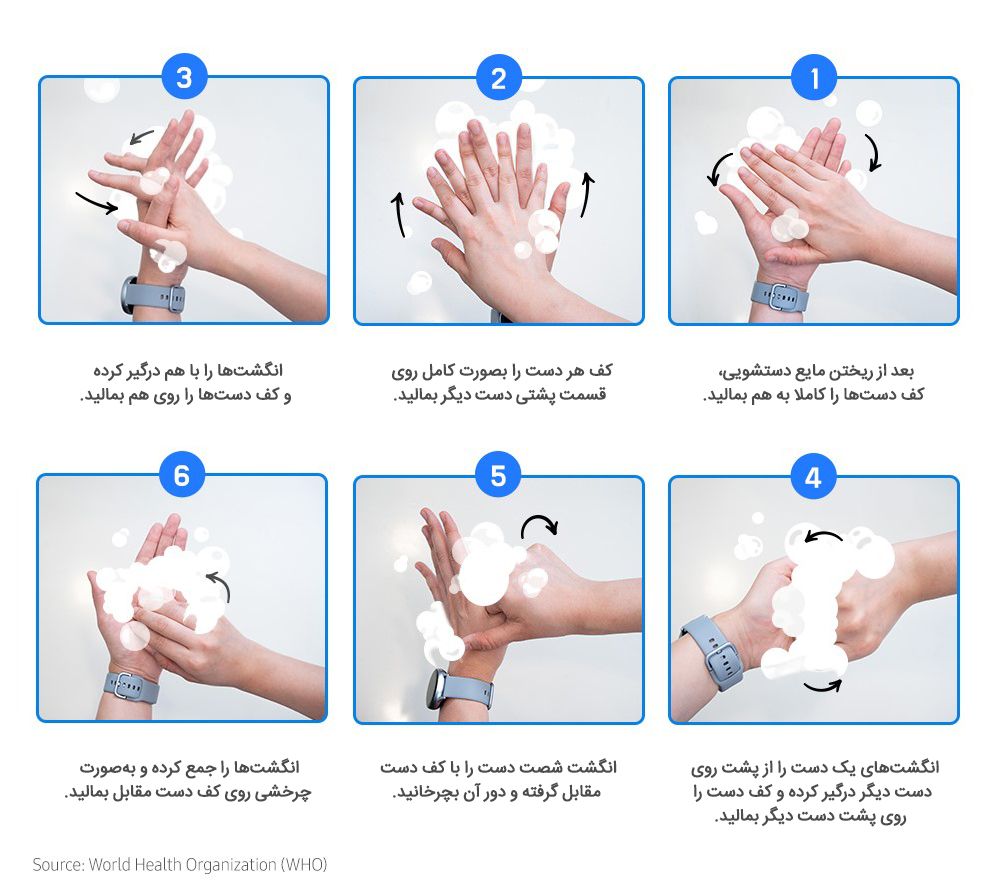 1

بعد از ریختن مایع دستشویی، کف دست‌ها را کاملا به هم بمالید.

2

کف هر دست را بصورت کامل روی قسمت پشتی دست دیگر بمالید.

3

انگشت‌ها را با هم درگیر کرده و کف دست‌ها را روی هم بمالید.

4

انگشت‌های یک دست را از پشت روی دست دیگر درگیر کرده و کف دست را روی پشت دست دیگر بمالید.

5

انگشت شصت دست را با کف دست مقابل گرفته و دور آن بچرخانید.

6

انگشت‌ها را جمع کرده و به‌صورت چرخشی روی کف دست مقابل بمالید.

Source: World Health Organization (WHO)